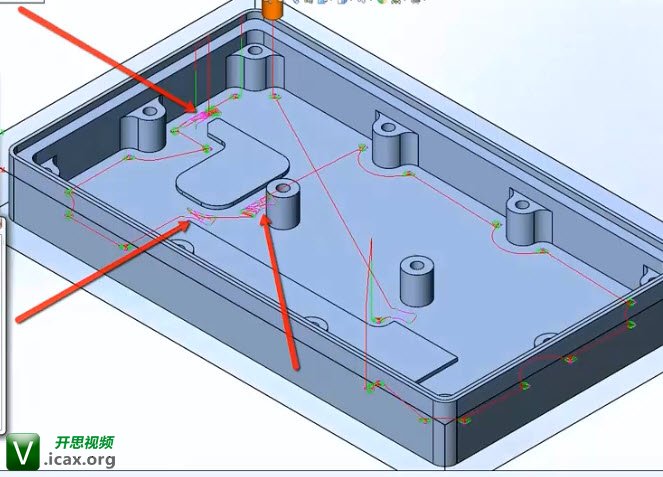 V 开思视频
.icax.org