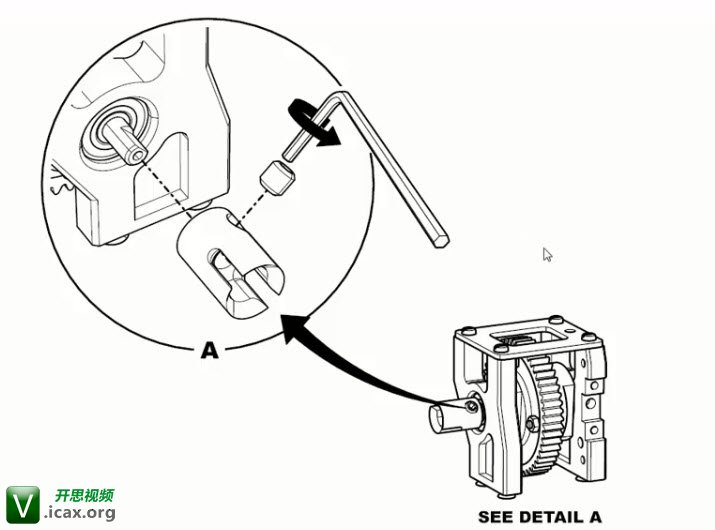 A

SEE DETAIL A

V 开思视频
.icax.org