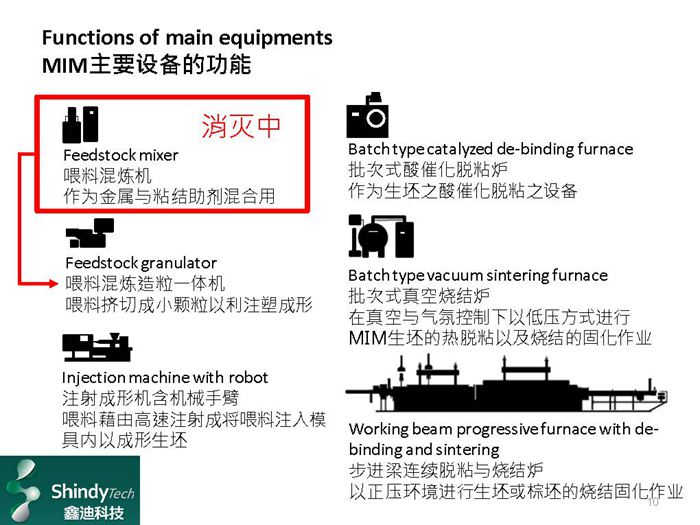 Functions of main equipments
MIM主要设备的功能

消灭中

Feedstock mixer
喂料混炼机
作为金属与粘结助剂混合用

Feedstock granulator
喂料混炼造粒一体机
喂料挤切成小颗粒以利注塑成形

Injection machine with robot
注射成形机含机械手臂
喂料藉由高速注射成将喂料注入模具内以成形生坯

Batch type catalyzed de-binding furnace
批次式酸催化脱粘炉
作为生坯之酸催化脱粘之设备

Batch type vacuum sintering furnace
批次式真空烧结炉
在真空与气氛控制下以低压方式进行MIM生坯的热脱粘以及烧结的固化作业

Working beam progressive furnace with de-binding and sintering
步进梁连续脱粘与烧结炉
以正压环境进行生坯或棕坯的烧结固化作业

ShindyTech
鑫迪科技

10