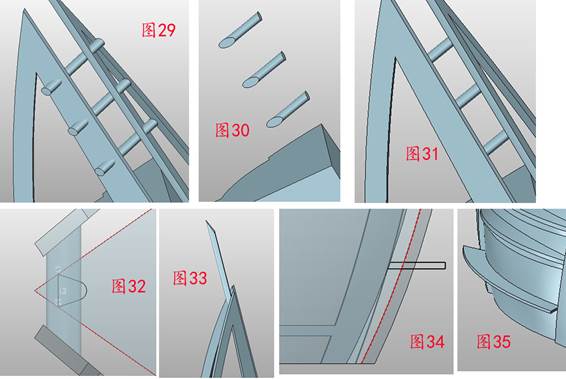 图29

图30

图31

图32

图33

图34

图35