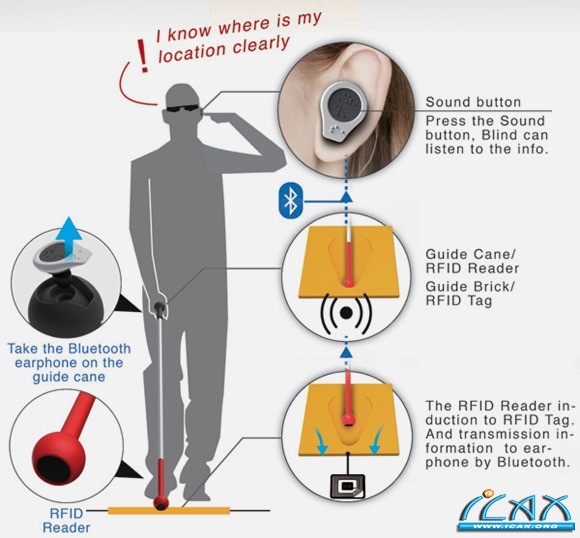 ! I know where is my location clearly

Sound button
Press the Sound button, Blind can listen to the info.

Guide Cane/ RFID Reader
Guide Brick/ RFID Tag

Take the Bluetooth earphone on the guide cane

The RFID Reader induction to RFID Tag. And transmission information to earphone by Bluetooth.

RFID Reader

ICAX
WWW.ICAX.ORG