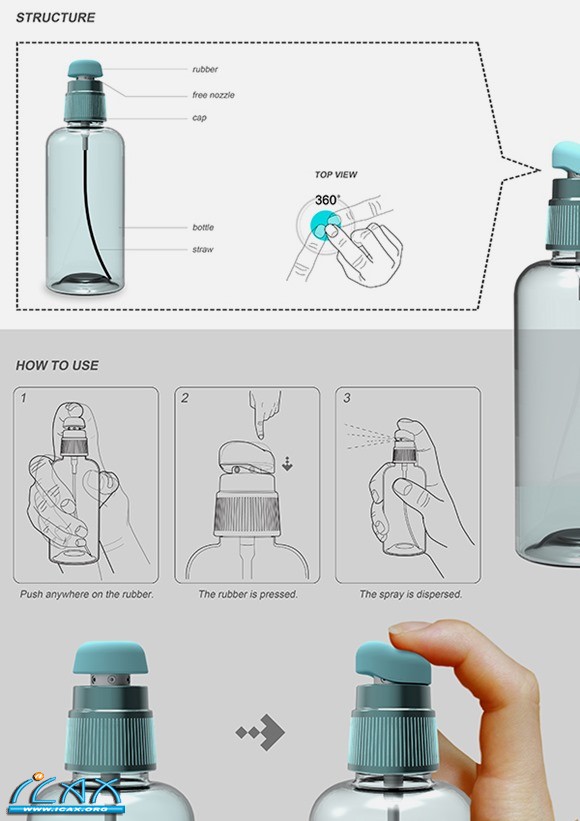 STRUCTURE

rubber
free nozzle
cap
bottle
straw

TOP VIEW
360°

HOW TO USE

1
Push anywhere on the rubber.

2
The rubber is pressed.

3
The spray is dispersed.

ICAX
WWW.ICAX.ORG