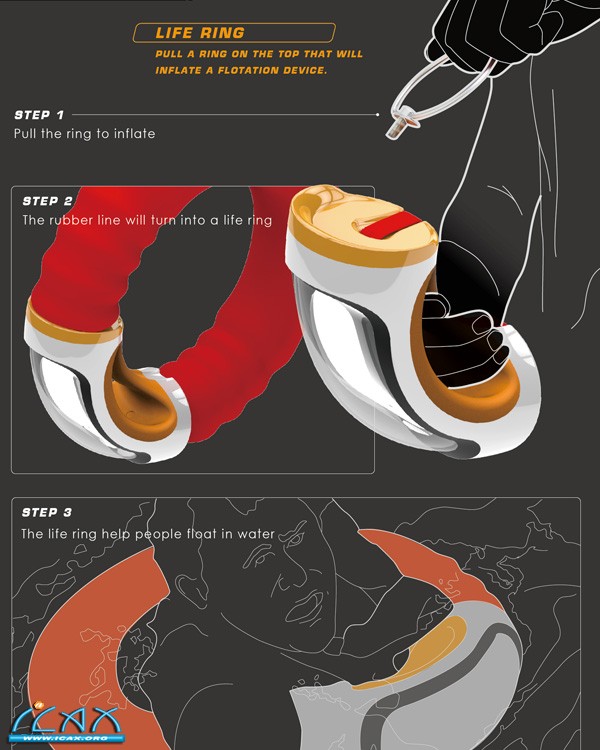 LIFE RING

PULL A RING ON THE TOP THAT WILL INFLATE A FLOTATION DEVICE.

STEP 1
Pull the ring to inflate

STEP 2
The rubber line will turn into a life ring

STEP 3
The life ring help people float in water

ICAX
WWW.ICAX.ORG