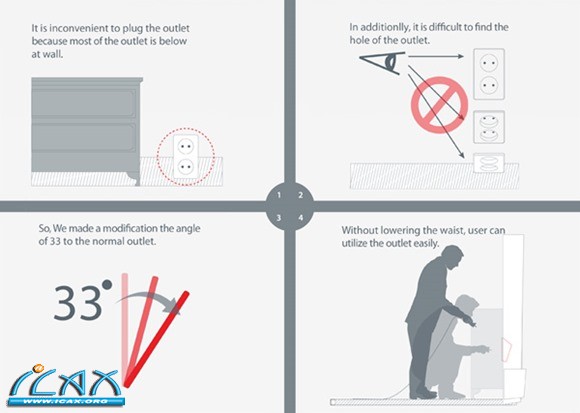 It is inconvenient to plug the outlet because most of the outlet is below at wall.

In additionlly, it is difficult to find the hole of the outlet.

1
2
3
4

So, We made a modification the angle of 33 to the normal outlet.

33°

Without lowering the waist, user can utilize the outlet easily.

ICAX
WWW.ICAX.ORG