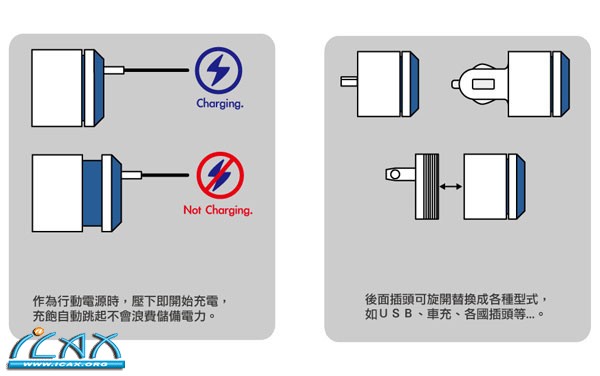 Charging.

Not Charging.

作為行動電源時，壓下即開始充電，充飽自動跳起不會浪費儲備電力。

後面插頭可旋開替換成各種型式，如ＵＳＢ、車充、各國插頭等...。

ICAX
WWW.ICAX.ORG