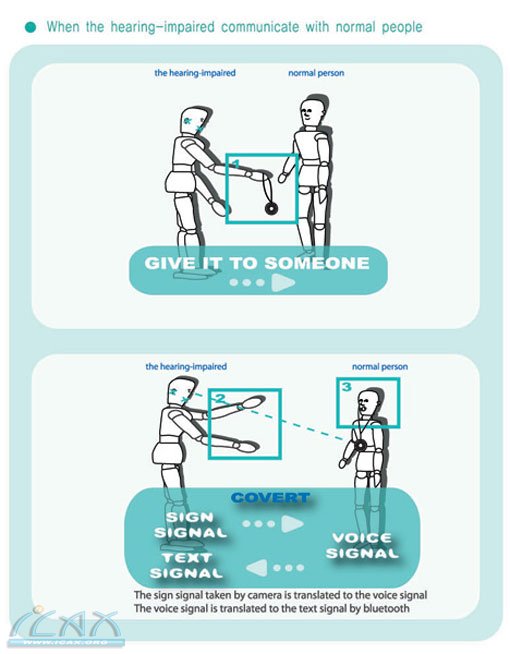 When the hearing-impaired communicate with normal people

the hearing-impaired

normal person

1

GIVE IT TO SOMEONE

the hearing-impaired

normal person

2

3

COVERT

SIGN SIGNAL

VOICE SIGNAL

TEXT SIGNAL

The sign signal taken by camera is translated to the voice signal
The voice signal is translated to the text signal by bluetooth

ICAX
WWW.ICAX.ORG