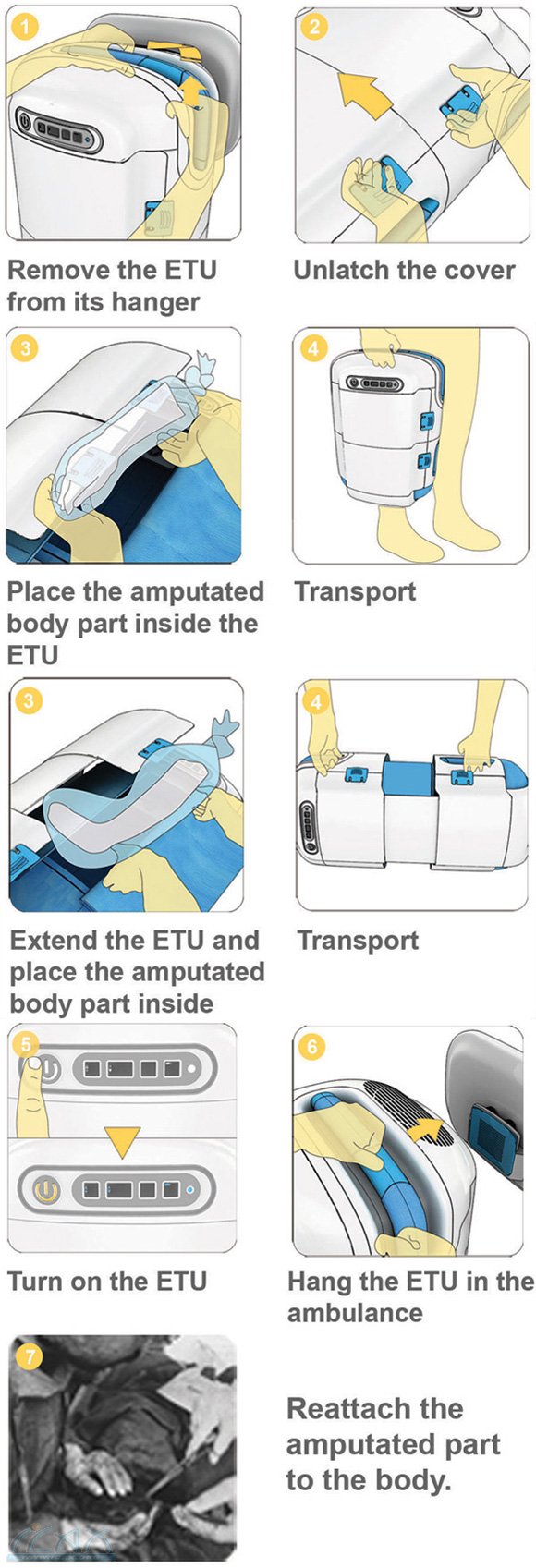 1

Remove the ETU from its hanger

2

Unlatch the cover

3

Place the amputated body part inside the ETU

4

Transport

3

Extend the ETU and place the amputated body part inside

4

Transport

5

Turn on the ETU

6

Hang the ETU in the ambulance

7

Reattach the amputated part to the body.