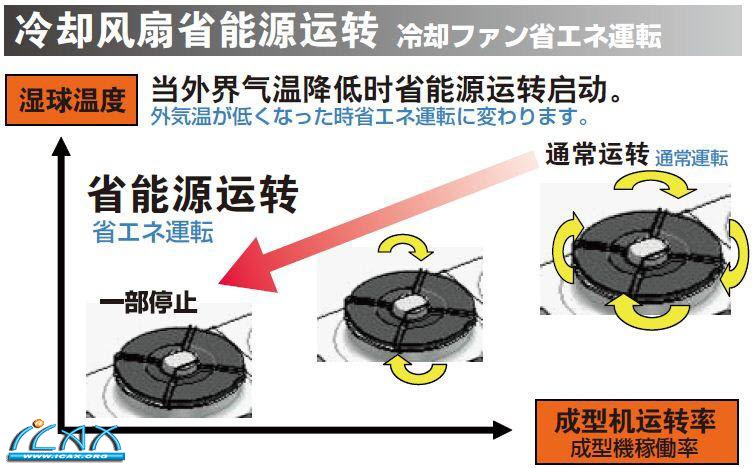 冷却风扇省能源运转 冷却ファン省エネ運転

湿球温度

当外界气温降低时省能源运转启动。
外気温が低くなった時省エネ運転に変わります。

通常运转 通常運転

省能源运转
省エネ運転

一部停止

成型机运转率
成型機稼働率

ICAX
WWW.ICAX.ORG