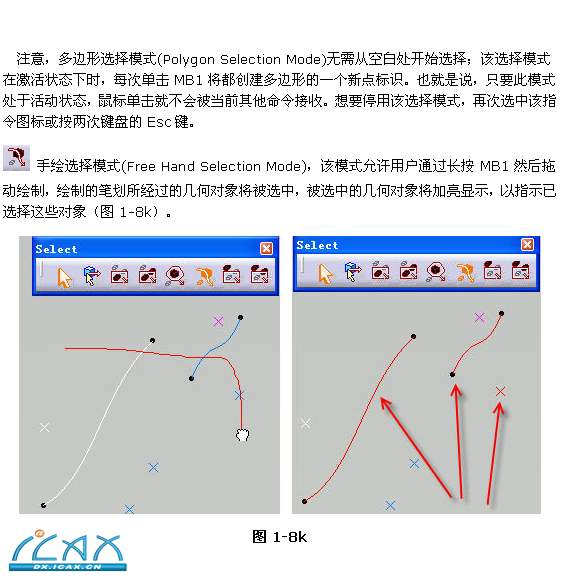 注意，多边形选择模式(Polygon Selection Mode)无需从空白处开始选择；该选择模式在激活状态下时，每次单击 MB1 将都创建多边形的一个新点标识。也就是说，只要此模式处于活动状态，鼠标单击就不会被当前其他命令接收。想要停用该选择模式，再次选中该指令图标或按两次键盘的 Esc 键。

手绘选择模式(Free Hand Selection Mode)，该模式允许用户通过长按 MB1 然后拖动绘制，绘制的笔划所经过的几何对象将被选中，被选中的几何对象将加亮显示，以指示已选择这些对象（图 1-8k）。

Select

Select

图 1-8k

ICAX
DX.ICAX.CN