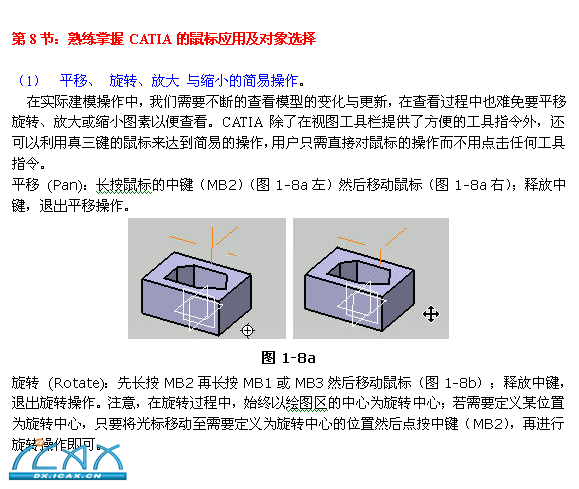 第 8 节：熟练掌握 CATIA 的鼠标应用及对象选择

（1）　平移、 旋转、放大 与缩小的简易操作。

在实际建模操作中，我们需要不断的查看模型的变化与更新，在查看过程中也难免要平移旋转、放大或缩小图素以便查看。CATIA 除了在视图工具栏提供了方便的工具指令外，还可以利用真三键的鼠标来达到简易的操作，用户只需直接对鼠标的操作而不用点击任何工具指令。

平移（Pan）：长按鼠标的中键（MB2）（图 1-8a 左）然后移动鼠标（图 1-8a 右）；释放中键，退出平移操作。

图 1-8a

旋转（Rotate）：先长按 MB2 再长按 MB1 或 MB3 然后移动鼠标（图 1-8b）；释放中键，退出旋转操作。注意，在旋转过程中，始终以绘图区的中心为旋转中心；若需要定义某位置为旋转中心，只要将光标移动至需要定义为旋转中心的位置然后点按中键（MB2），再进行旋转操作即可。

ICAX
DX.ICAX.CN