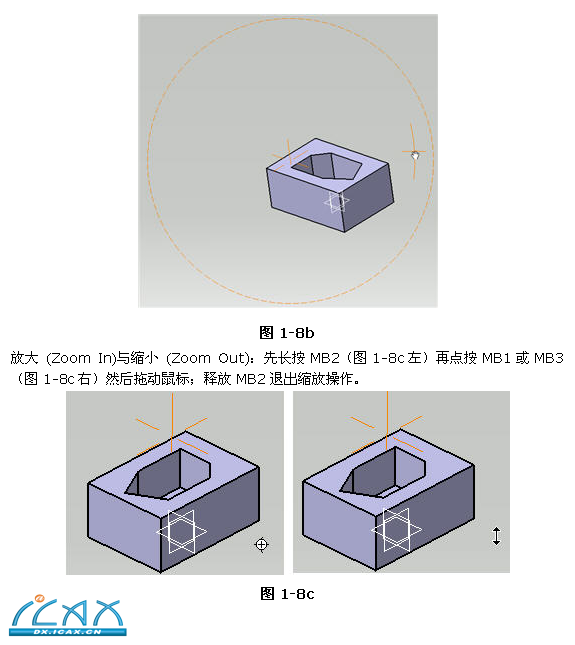 图 1-8b

放大 (Zoom In)与缩小 (Zoom Out)：先长按 MB2（图 1-8c 左）再点按 MB1 或 MB3（图 1-8c 右）然后拖动鼠标；释放 MB2 退出缩放操作。

图 1-8c

ICAX
DX.ICAX.CN