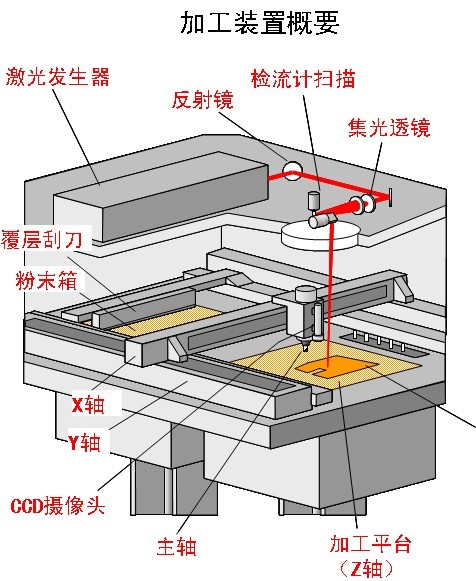 加工装置概要

激光发生器

检流计扫描

反射镜

集光透镜

覆层刮刀

粉末箱

X轴

Y轴

CCD摄像头

主轴

加工平台
（Z轴）