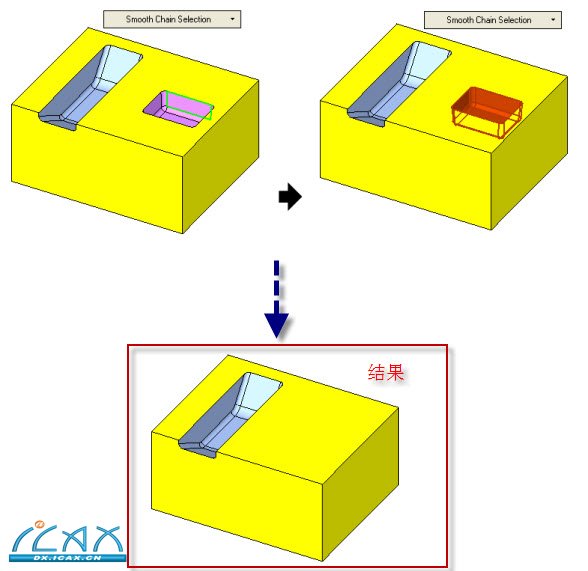 Smooth Chain Selection

Smooth Chain Selection

结果

ICAX
DX.ICAX.CN