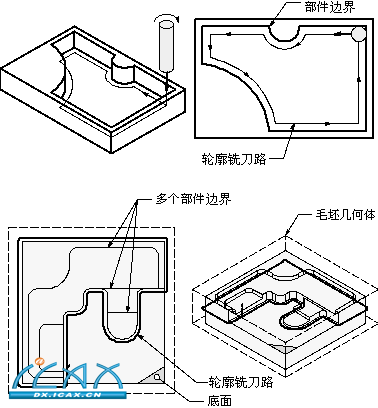 部件边界

轮廓铣刀路

多个部件边界

毛坯几何体

轮廓铣刀路

底面

ICAX
DX.ICAX.CN