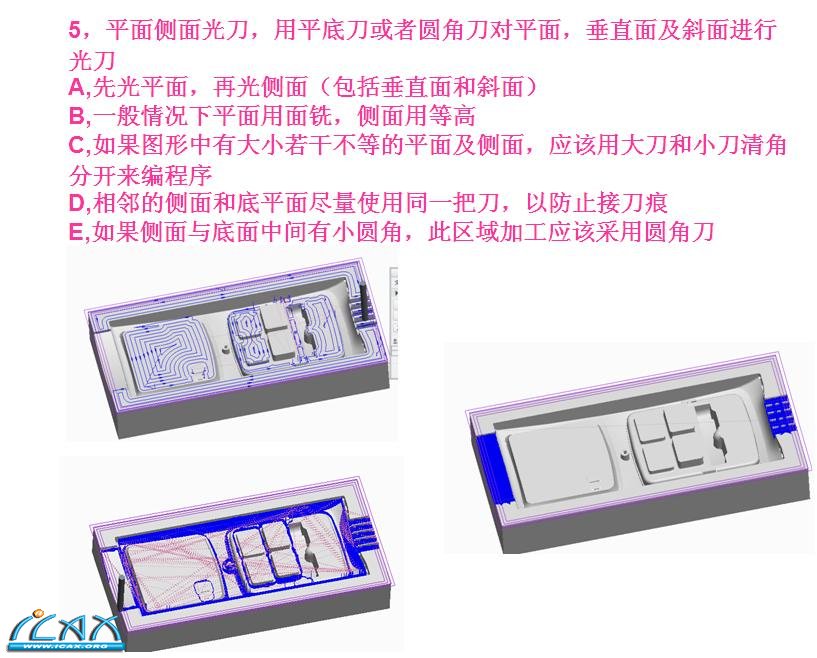 5，平面侧面光刀，用平底刀或者圆角刀对平面，垂直面及斜面进行光刀
A,先光平面，再光侧面（包括垂直面和斜面）
B,一般情况下平面用面铣，侧面用等高
C,如果图形中有大小若干不等的平面及侧面，应该用大刀和小刀清角分开来编程序
D,相邻的侧面和底平面尽量使用同一把刀，以防止接刀痕
E,如果侧面与底面中间有小圆角，此区域加工应该采用圆角刀

ICAX
WWW.ICAX.ORG